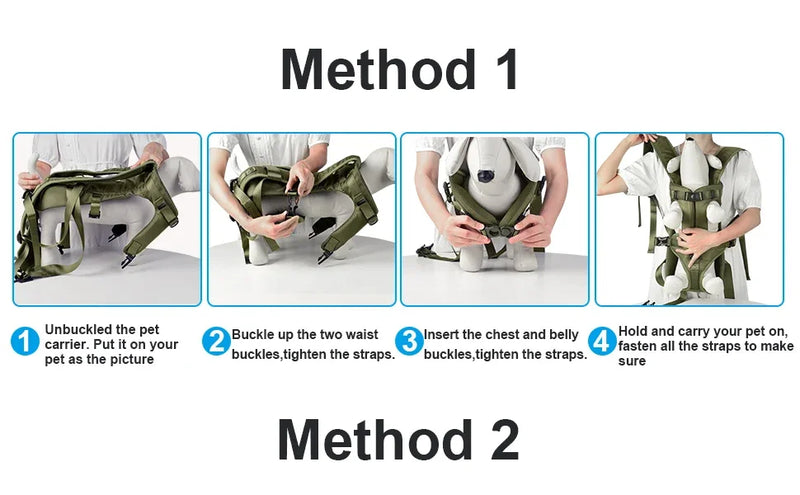 Method 1

1 Unbuckled the pet carrier. Put it on your pet as the picture

2 Buckle up the two waist buckles,tighten the straps.

3 Insert the chest and belly buckles,tighten the straps.

4 Hold and carry your pet on, fasten all the straps to make sure

Method 2